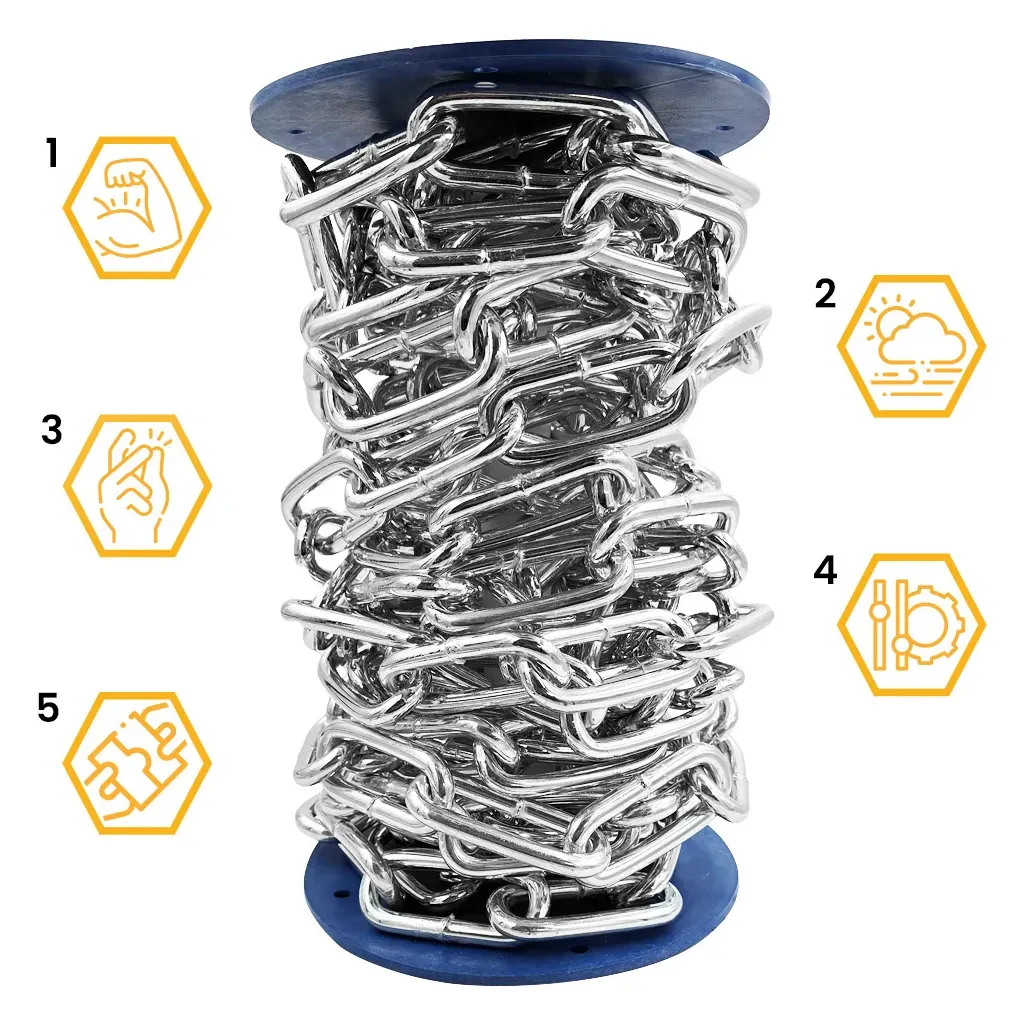 1

2

3

4

5