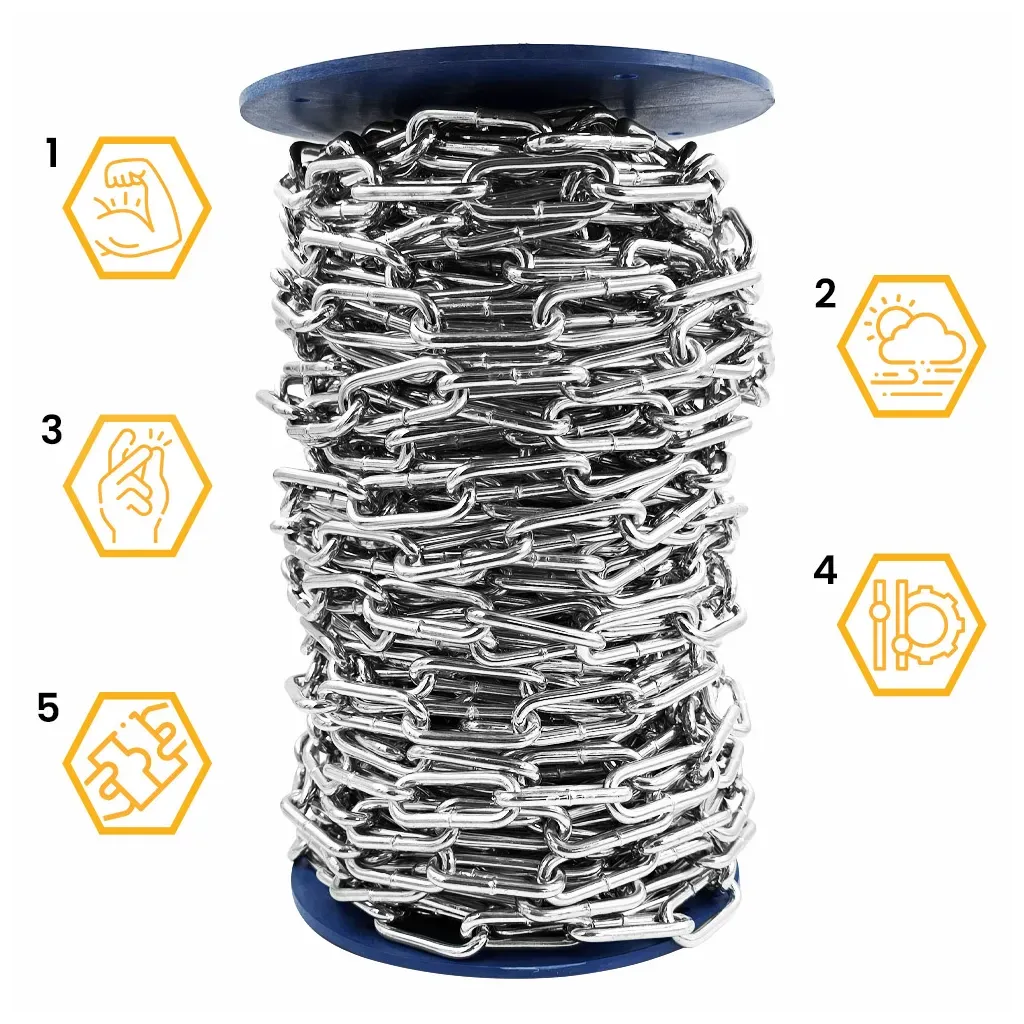 1

2

3

4

5